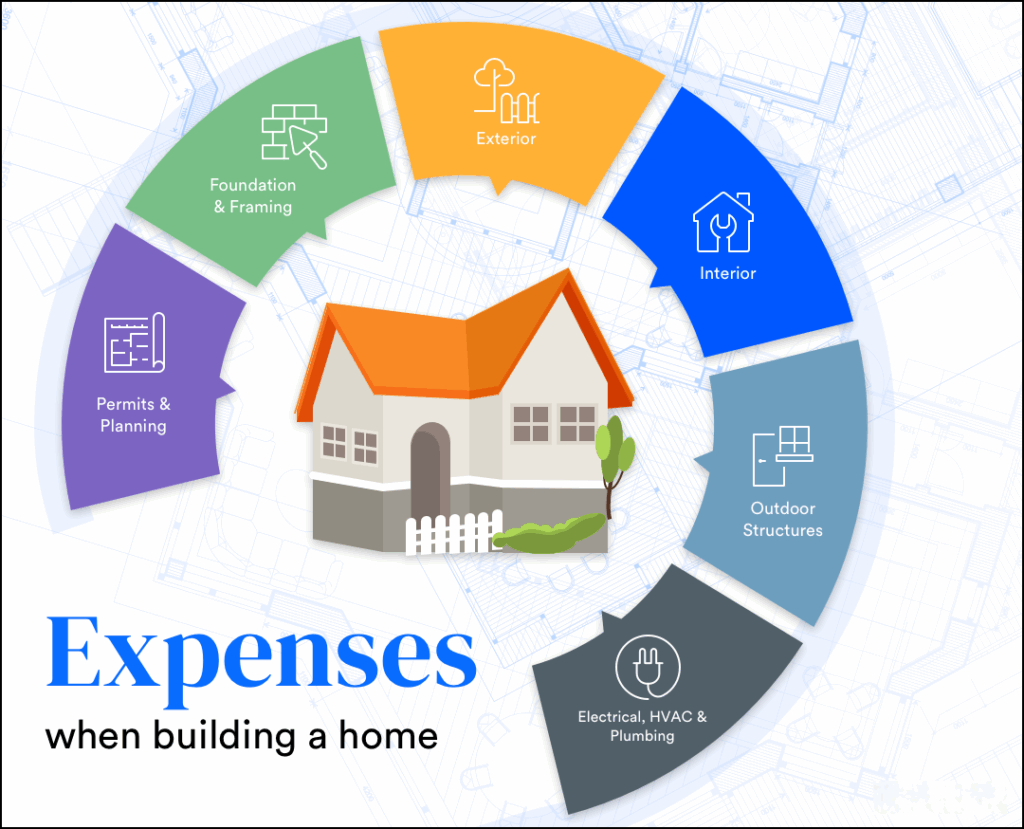 Permits & Planning

Foundation & Framing

Exterior

Interior

Outdoor Structures

Electrical, HVAC & Plumbing

Expenses

when building a home